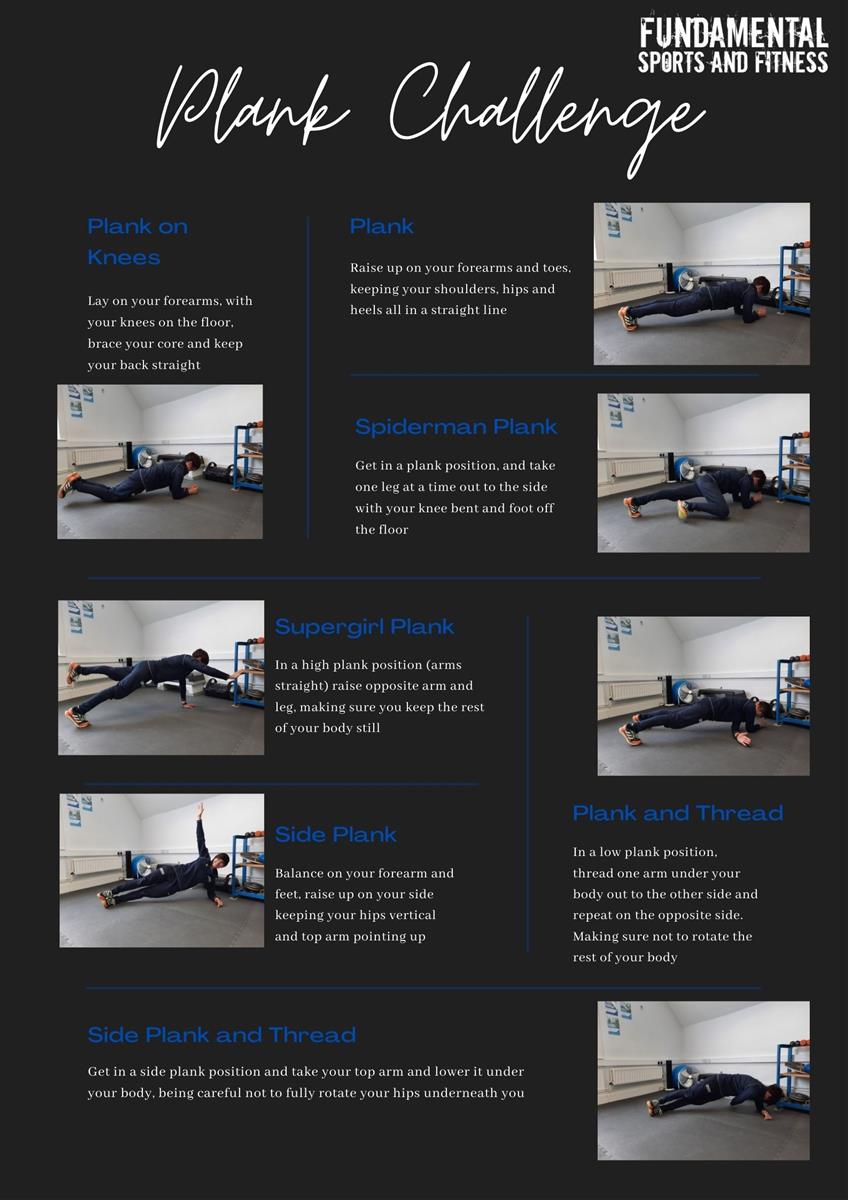 FUNDAMENTAL
SPORTS AND FITNESS

Plank Challenge

Plank on Knees

Lay on your forearms, with your knees on the floor, brace your core and keep your back straight

Plank

Raise up on your forearms and toes, keeping your shoulders, hips and heels all in a straight line

Spiderman Plank

Get in a plank position, and take one leg at a time out to the side with your knee bent and foot off the floor

Supergirl Plank

In a high plank position (arms straight) raise opposite arm and leg, making sure you keep the rest of your body still

Side Plank

Balance on your forearm and feet, raise up on your side keeping your hips vertical and top arm pointing up

Plank and Thread

In a low plank position, thread one arm under your body out to the other side and repeat on the opposite side. Making sure not to rotate the rest of your body

Side Plank and Thread

Get in a side plank position and take your top arm and lower it under your body, being careful not to fully rotate your hips underneath you